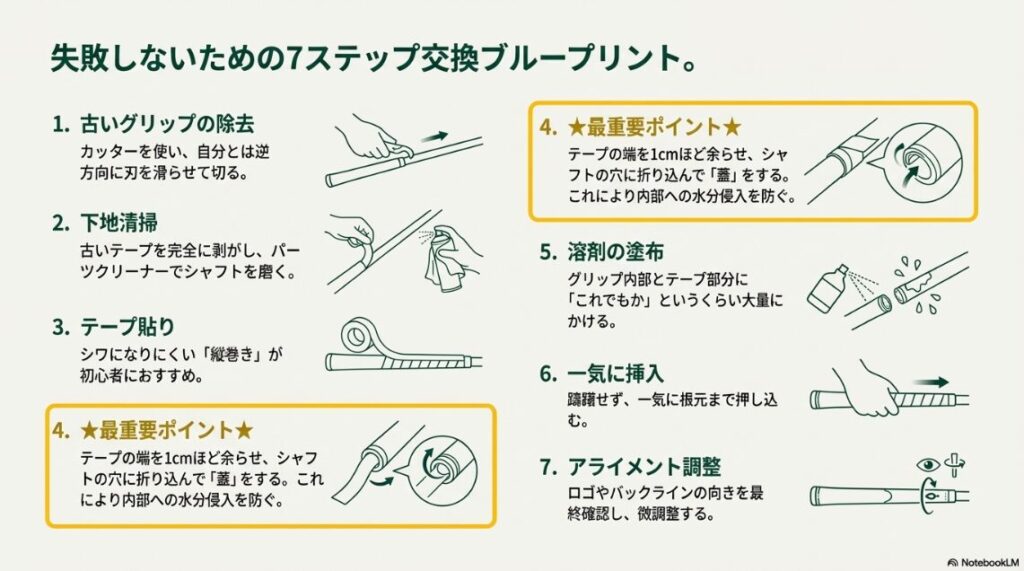 失敗しないための7ステップ交換ブループリント。

1. 古いグリップの除去

カッターを使い、自分とは逆方向に刃を滑らせて切る。

2. 下地清掃

古いテープを完全に剥がし、パーツクリーナーでシャフトを磨く。

3. テープ貼り

シワになりにくい「縦巻き」が初心者におすすめ。

4. ★最重要ポイント★

テープの端を1cmほど余らせ、シャフトの穴に折り込んで「蓋」をする。これにより内部への水分侵入を防ぐ。

4. ★最重要ポイント★

テープの端を1cmほど余らせ、シャフトの穴に折り込んで「蓋」をする。これにより内部への水分侵入を防ぐ。

5. 溶剤の塗布

グリップ内部とテープ部分に「これでもか」というくらい大量にかける。

6. 一気に挿入

躊躇せず、一気に根元まで押し込む。

7. アライメント調整

ロゴやバックラインの向きを最終確認し、微調整する。

NotebookLM