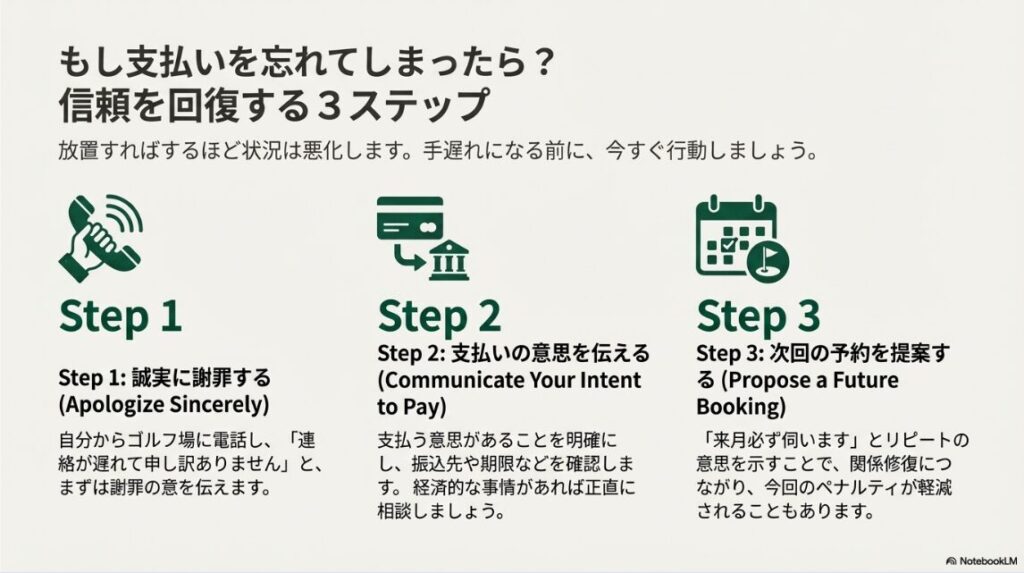 もし支払いを忘れてしまったら？
信頼を回復する３ステップ

放置すればするほど状況は悪化します。手遅れになる前に、今すぐ行動しましょう。

Step 1

Step 1: 誠実に謝罪する (Apologize Sincerely)

自分からゴルフ場に電話し、「連絡が遅れて申し訳ありません」と、まずは謝罪の意を伝えます。

Step 2

Step 2: 支払いの意思を伝える (Communicate Your Intent to Pay)

支払う意思があることを明確にし、振込先や期限などを確認します。 経済的な事情があれば正直に相談しましょう。

Step 3

Step 3: 次回の予約を提案する (Propose a Future Booking)

「来月必ず伺います」とリピートの意思を示すことで、関係修復につながり、今回のペナルティが軽減されることもあります。

NotebookLM