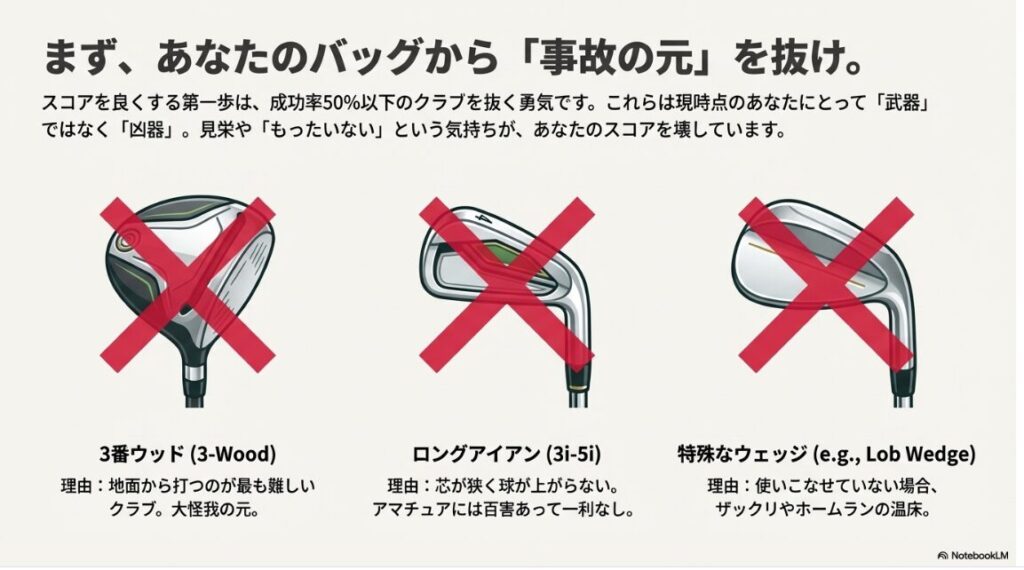 まず、あなたのバッグから「事故の元」を抜け。

スコアを良くする第一歩は、成功率50%以下のクラブを抜く勇気です。これらは現時点のあなたにとって「武器」ではなく「凶器」。見栄や「もったいない」という気持ちが、あなたのスコアを壊しています。

4

3番ウッド (3-Wood)
理由：地面から打つのが最も難しいクラブ。大怪我の元。

ロングアイアン (3i-5i)
理由：芯が狭く球が上がらない。アマチュアには百害あって一利なし。

特殊なウェッジ (e.g., Lob Wedge)
理由：使いこなせていない場合、ザックリやホームランの温床。

NotebookLM