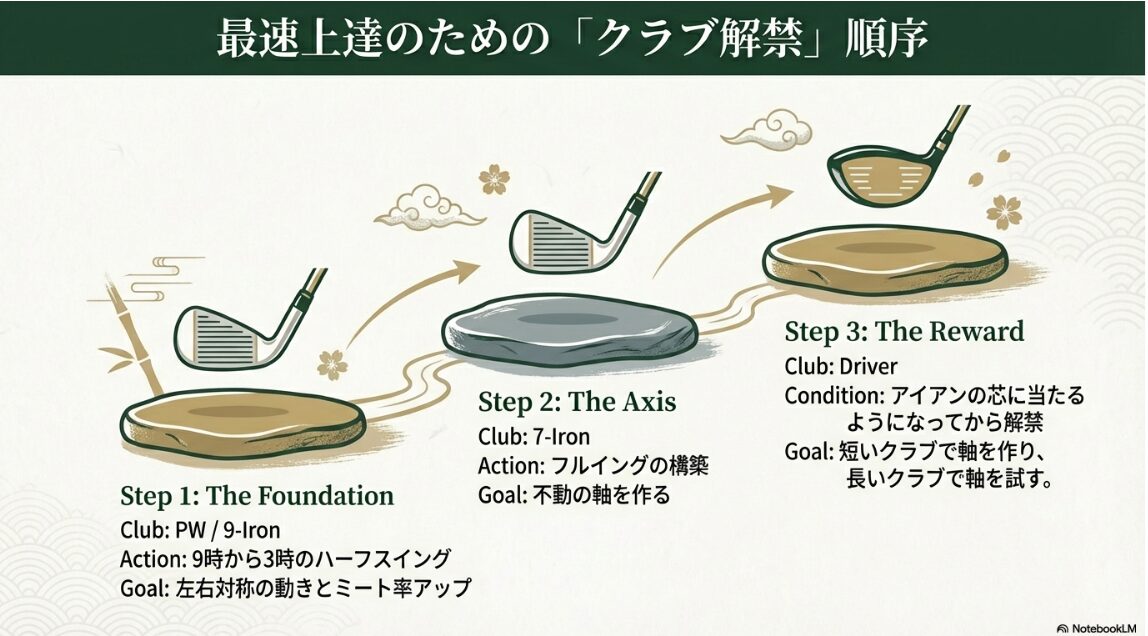 最速上達のための「クラブ解禁」順序

Step 1: The Foundation
Club: PW / 9-Iron
Action: 9時から3時のハーフスイング
Goal: 左右対称の動きとミート率アップ

Step 2: The Axis
Club: 7-Iron
Action: フルイングの構築
Goal: 不動の軸を作る

Step 3: The Reward
Club: Driver
Condition: アイアンの芯に当たるようになってから解禁
Goal: 短いクラブで軸を作り、長いクラブで軸を試す。

NotebookLM