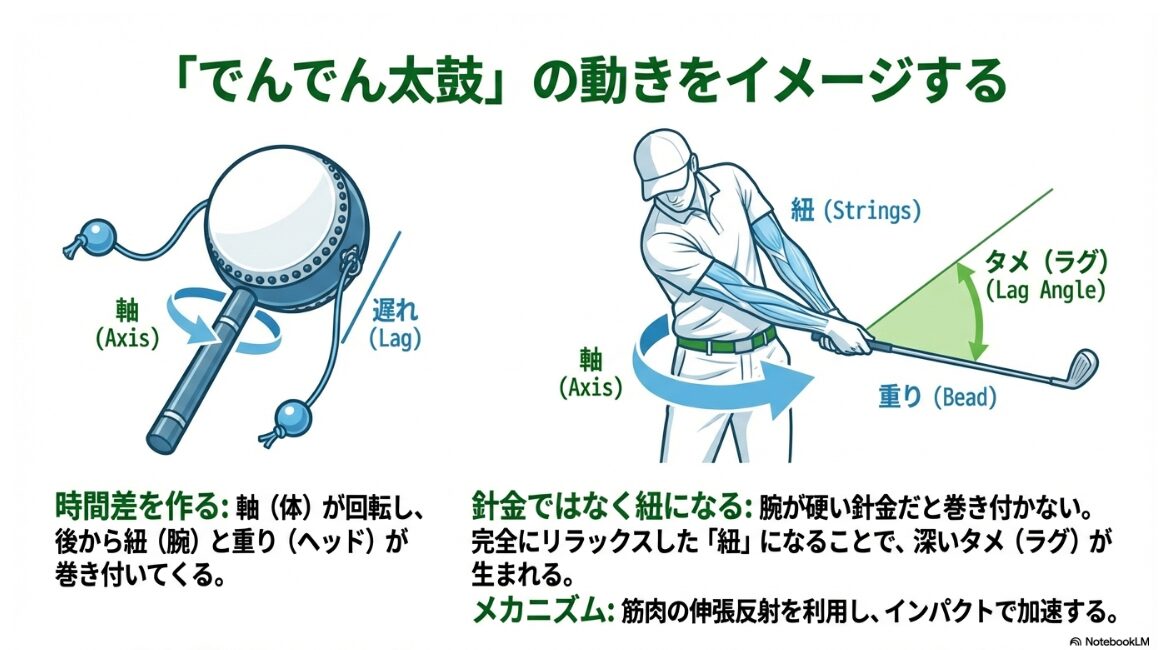 「でんでん太鼓」の動きをイメージする

軸
(Axis)

遅れ
(Lag)

紐 (Strings)

タメ (ラグ)
(Lag Angle)

軸
(Axis)

重り (Bead)

時間差を作る: 軸 (体) が回転し、後から紐 (腕) と重り (ヘッド) が巻き付いてくる。

針金ではなく紐になる: 腕が硬い針金だと巻き付かない。完全にリラックスした「紐」になることで、深いタメ (ラグ) が生まれる。

メカニズム: 筋肉の伸張反射を利用し、インパクトで加速する。

NotebookLM