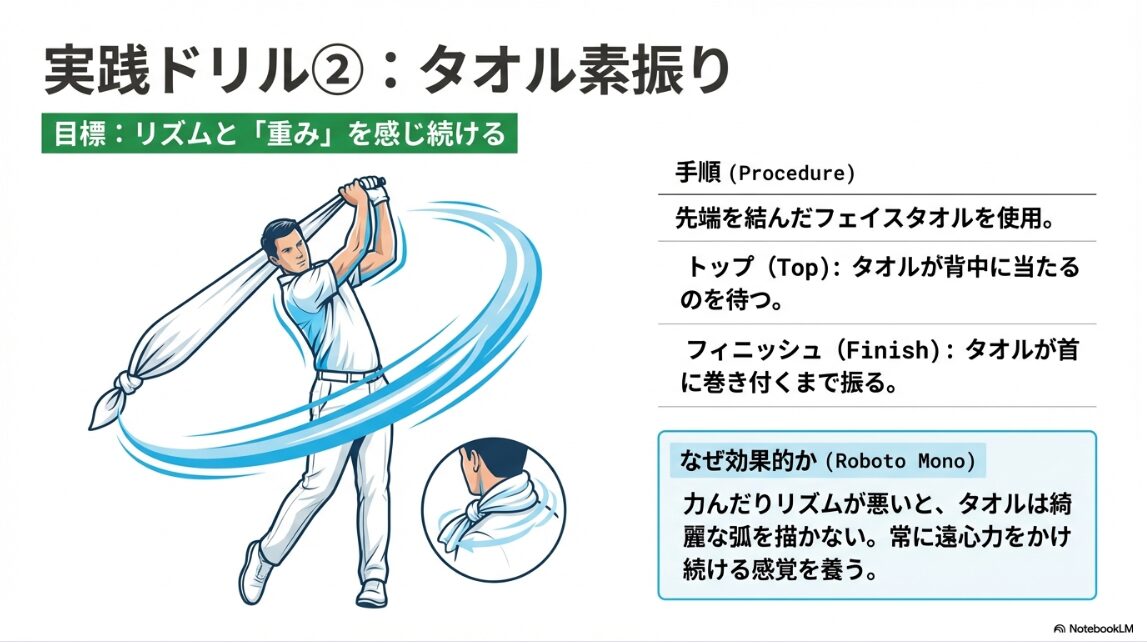 実践ドリル②：タオル素振り

目標：リズムと「重み」を感じ続ける

手順 (Procedure)

先端を結んだフェイスタオルを使用。

トップ (Top): タオルが背中に当たるのを待つ。

フィニッシュ (Finish): タオルが首に巻き付くまで振る。

なぜ効果的か (Roboto Mono)

力んだりリズムが悪いと、タオルは綺麗な弧を描かない。常に遠心力をかけ続ける感覚を養う。

NotebookLM