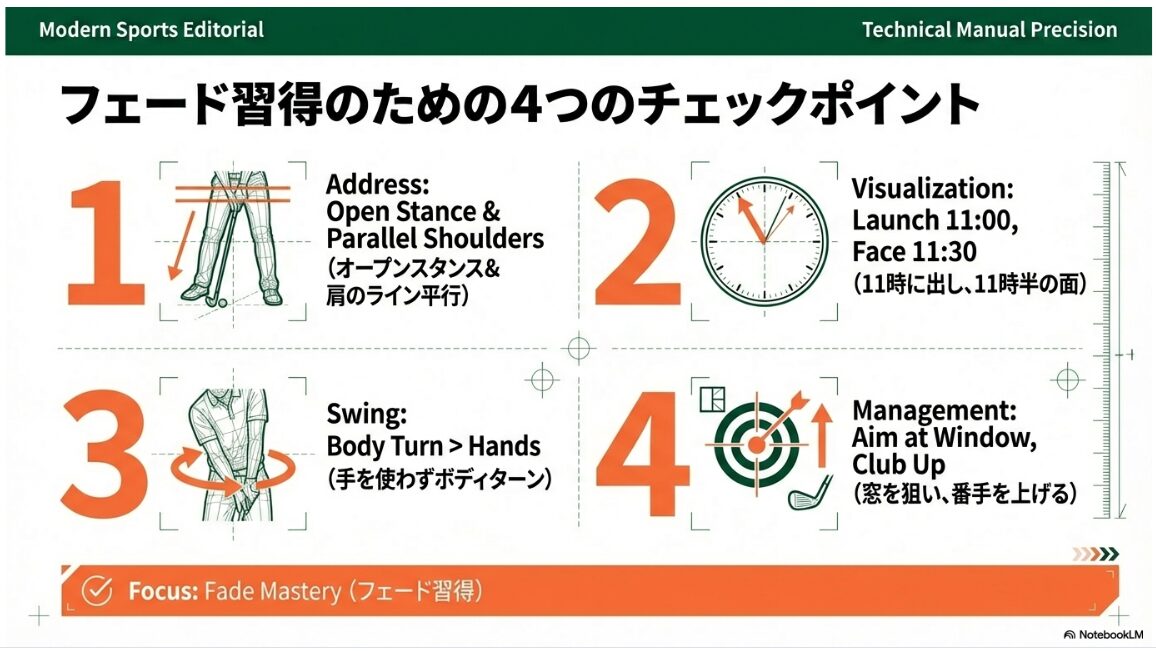 Modern Sports Editorial

Technical Manual Precision

フェード習得のための4つのチェックポイント

1

Address: Open Stance & Parallel Shoulders (オープンスタンス& 肩のライン平行)

2

Visualization: Launch 11:00, Face 11:30 (11時に出し、11時半の面)

3

Swing: Body Turn > Hands (手を使わずボディターン)

4

Management: Aim at Window, Club Up (窓を狙い、番手を上げる)

Focus: Fade Mastery (フェード習得)

NotebookLM