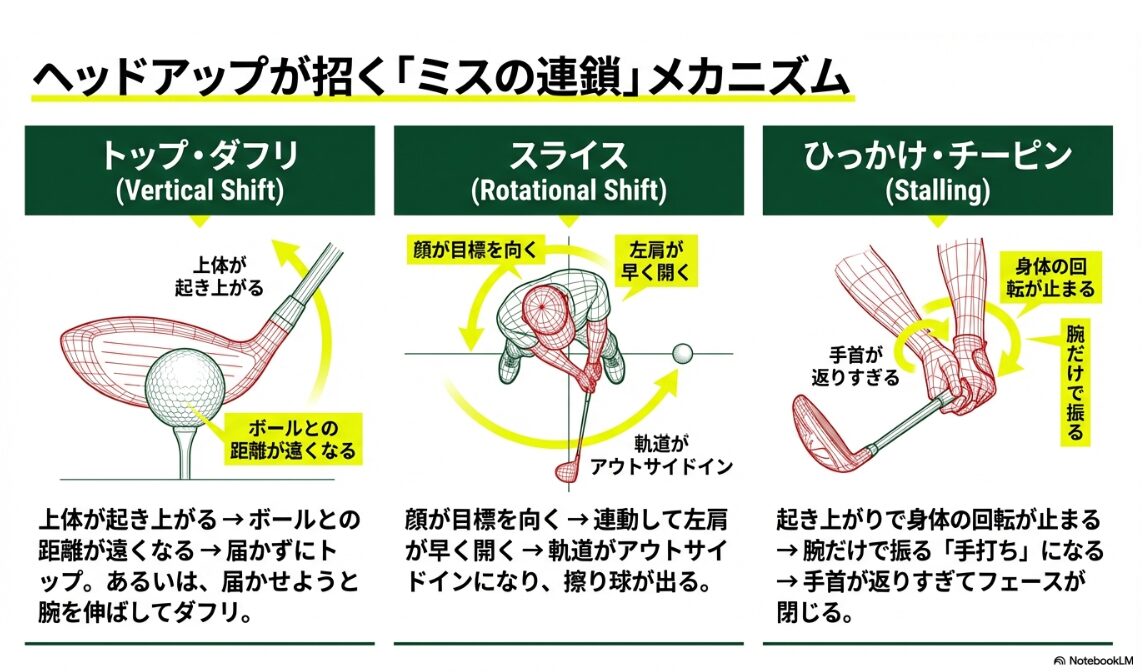 ヘッドアップが招く「ミスの連鎖」メカニズム

トップ・ダフリ
(Vertical Shift)

上体が起き上がる

ボールとの距離が遠くなる

上体が起き上がる → ボールとの距離が遠くなる → 届かずにトップ。あるいは、届かせようと腕を伸ばしてダフリ。

スライス
(Rotational Shift)

顔が目標を向く

左肩が早く開く

軌道がアウトサイドイン

顔が目標を向く → 連動して左肩が早く開く → 軌道がアウトサイドインになり、擦り球が出る。

ひっかけ・チーピン
(Stalling)

身体の回転が止まる

腕だけで振る

手首が返りすぎる

起き上がりで身体の回転が止まる → 腕だけで振る「手打ち」になる → 手首が返りすぎてフェースが閉じる。

NotebookLM