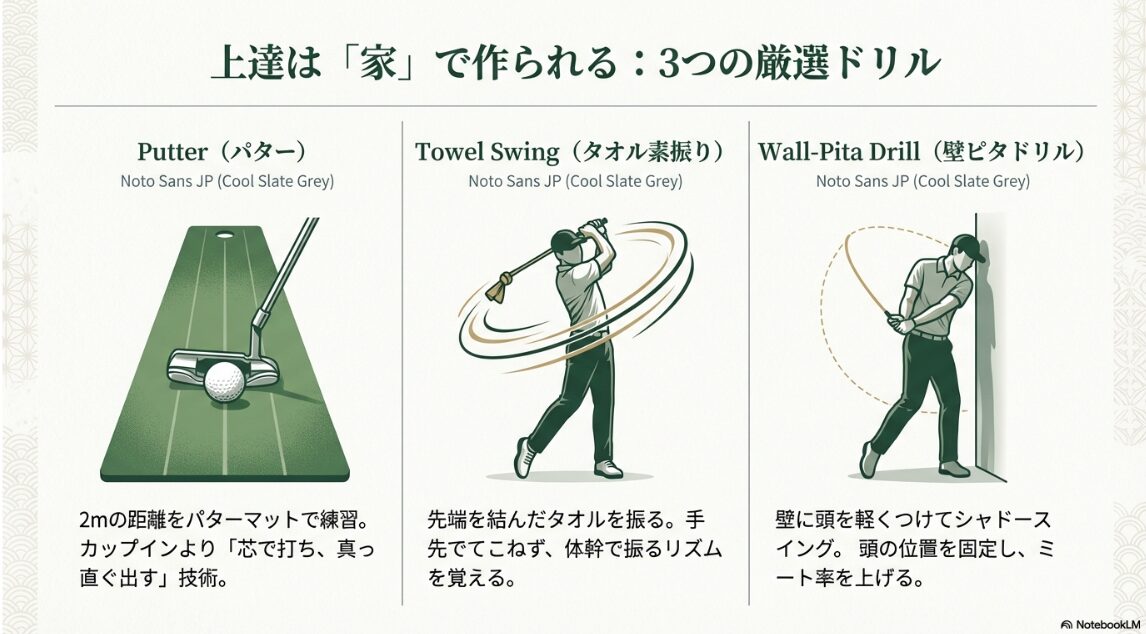 上達は「家」で作られる：3つの厳選ドリル

Putter（パター）
Noto Sans JP (Cool Slate Grey)

2mの距離をパターマットで練習。カップインより「芯で打ち、真っ直ぐ出す」技術。

Towel Swing（タオル素振り）
Noto Sans JP (Cool Slate Grey)

先端を結んだタオルを振る。手先でてこねず、体幹で振るリズムを覚える。

Wall-Pita Drill（壁ピタドリル）
Noto Sans JP (Cool Slate Grey)

壁に頭を軽くつけてシャドースイング。 頭の位置を固定し、ミート率を上げる。

NotebookLM