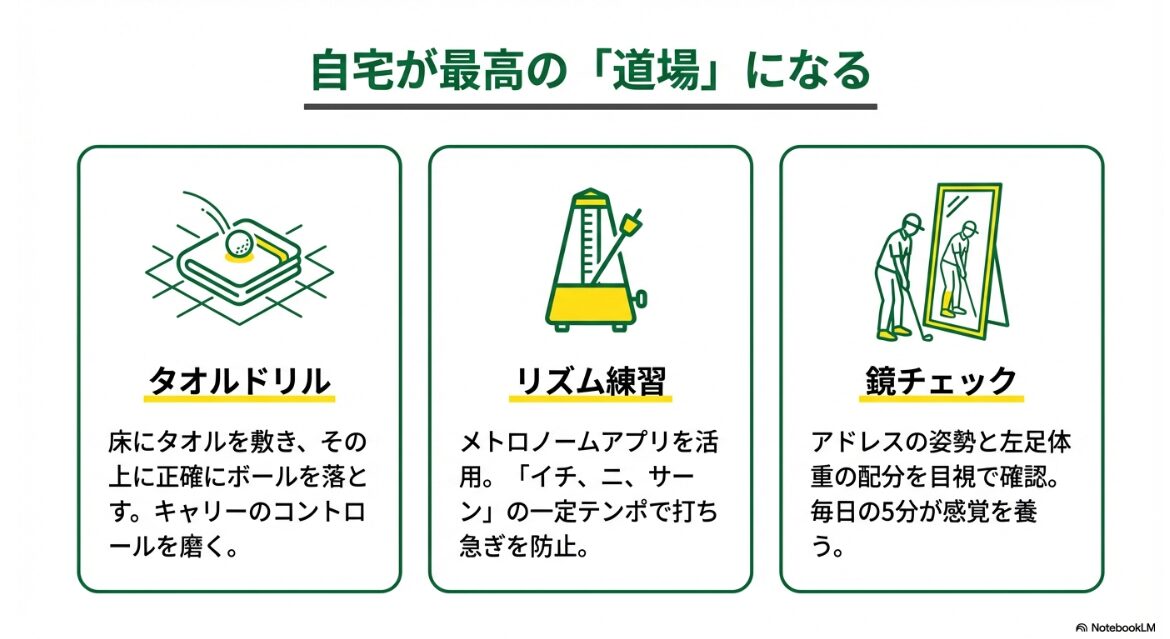 自宅が最高の「道場」になる

タオルドリル

床にタオルを敷き、その上に正確にボールを落とす。キャリーのコントロールを磨く。

リズム練習

メトロノームアプリを活用。「イチ、ニ、サーン」の一定テンポで打ち急ぎを防止。

鏡チェック

アドレスの姿勢と左足体重の配分を目視で確認。毎日の5分が感覚を養う。

NotebookLM