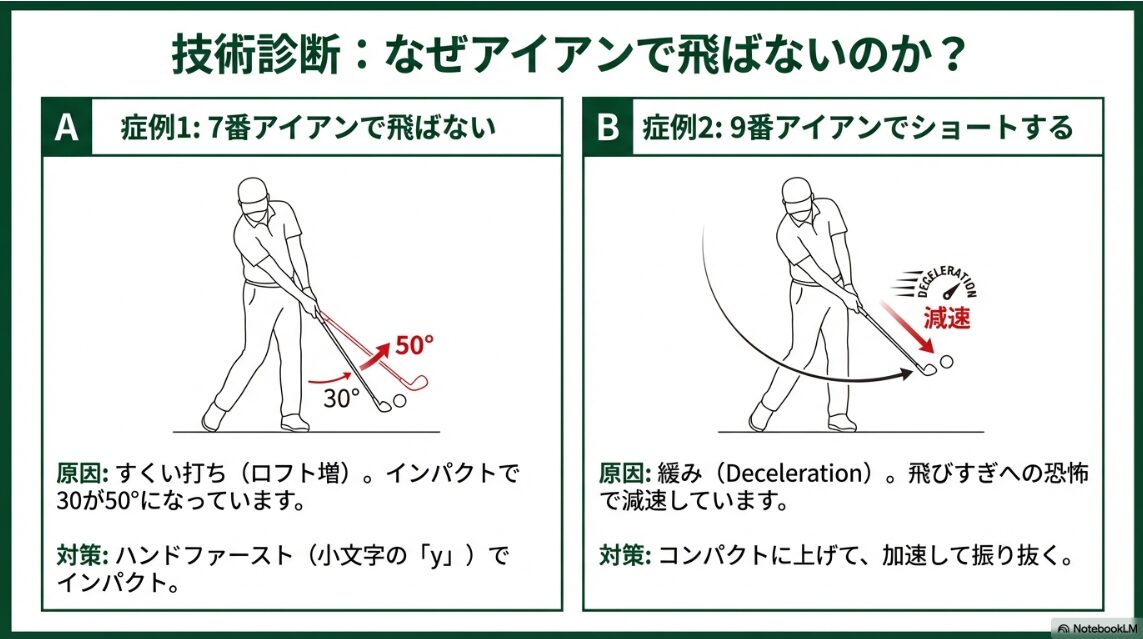 技術診断：なぜアイアンで飛ばないのか？

A 症例1: 7番アイアンで飛ばない

50°

30°

原因: すくい打ち（ロフト増）。インパクトで30が50°になっています。

対策: ハンドファースト（小文字の「y」）でインパクト。

B 症例2: 9番アイアンでショートする

DECELERATION

減速

原因: 緩み（Deceleration）。飛びすぎへの恐怖で減速しています。

対策: コンパクトに上げて、加速して振り抜く。

NotebookLM