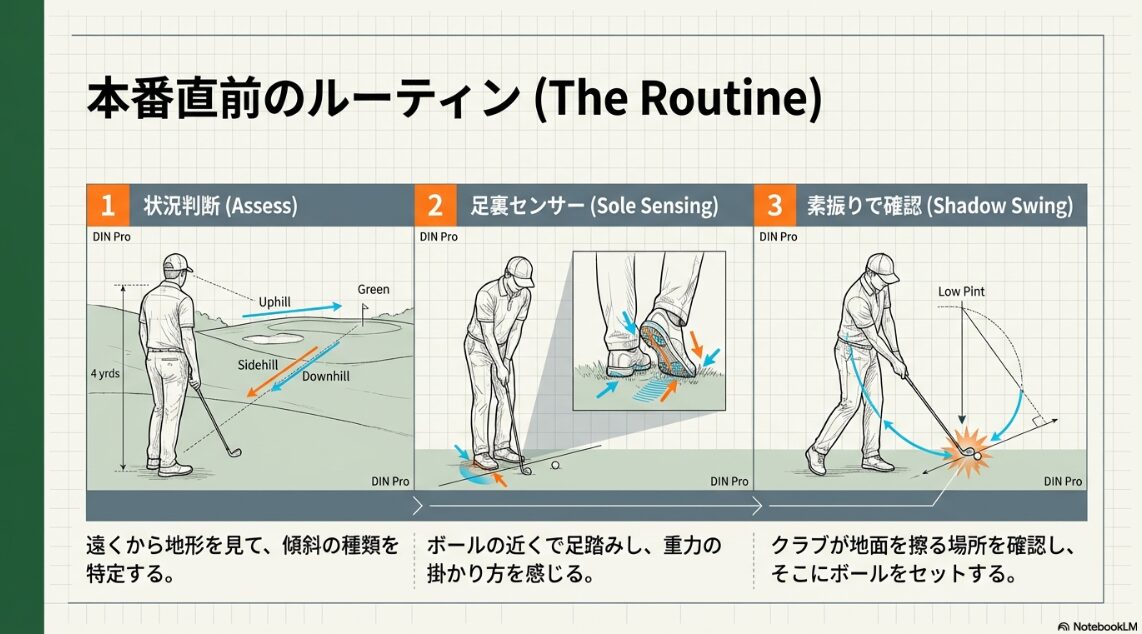 本番直前のルーティン (The Routine)

1 状況判断 (Assess)

DIN Pro

Uphill

Green

Sidehill

Downhill

4 yrds

DIN Pro

遠くから地形を見て、傾斜の種類を特定する。

2 足裏センサー (Sole Sensing)

DIN Pro

DIN Pro

ボールの近くで足踏みし、重力の掛かり方を感じる。

3 素振りで確認 (Shadow Swing)

DIN Pro

Low Pint

DIN Pro

クラブが地面を擦る場所を確認し、そこにボールをセットする。

NotebookLM