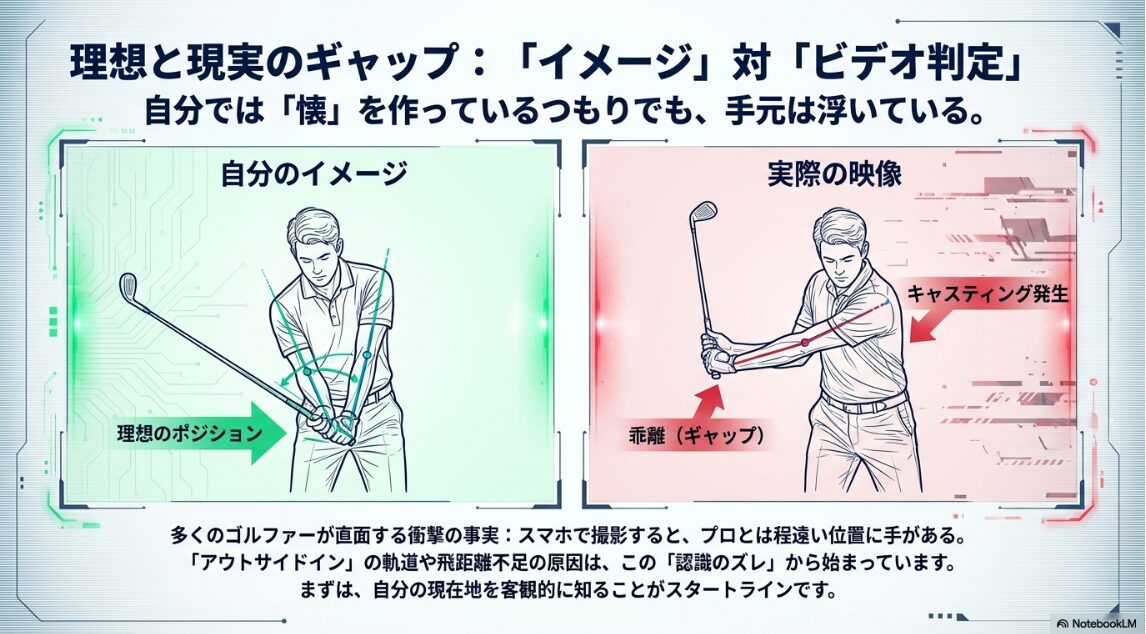 理想と現実のギャップ：「イメージ」対「ビデオ判定」
自分では「懐」を作っているつもりでも、手元は浮いている。

自分のイメージ

理想のポジション

実際の映像

キャスティング発生

乖離（ギャップ）

多くのゴルファーが直面する衝撃の事実：スマホで撮影すると、プロとは程遠い位置に手がある。
「アウトサイドイン」の軌道や飛距離不足の原因は、この「認識のズレ」から始まっています。
まずは、自分の現在地を客観的に知ることがスタートラインです。

NotebookLM