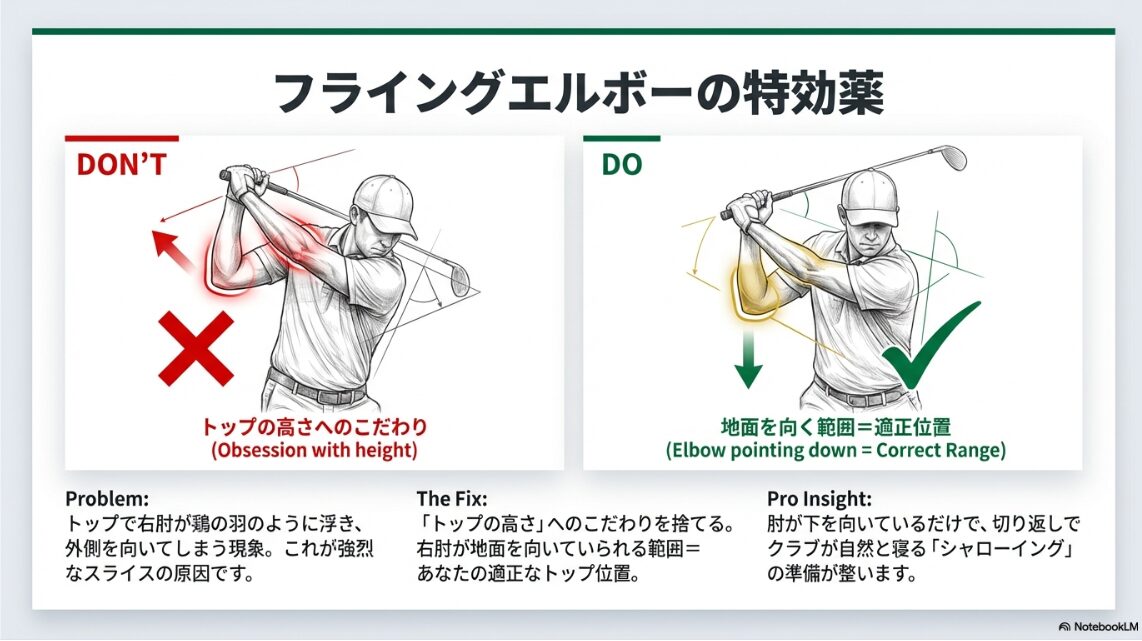 フライングエルボーの特効薬

DON'T

トップの高さへのこだわり
(Obsession with height)

DO

地面を向く範囲＝適正位置
(Elbow pointing down = Correct Range)

Problem:
トップで右肘が鶏の羽のように浮き、外側を向いてしまう現象。これが強烈なスライスの原因です。

The Fix:
「トップの高さ」へのこだわりを捨てる。右肘が地面を向いていられる範囲＝あなたの適正なトップ位置。

Pro Insight:
肘が下を向いているだけで、切り返しでクラブが自然と寝る「シャローイング」の準備が整います。

NotebookLM