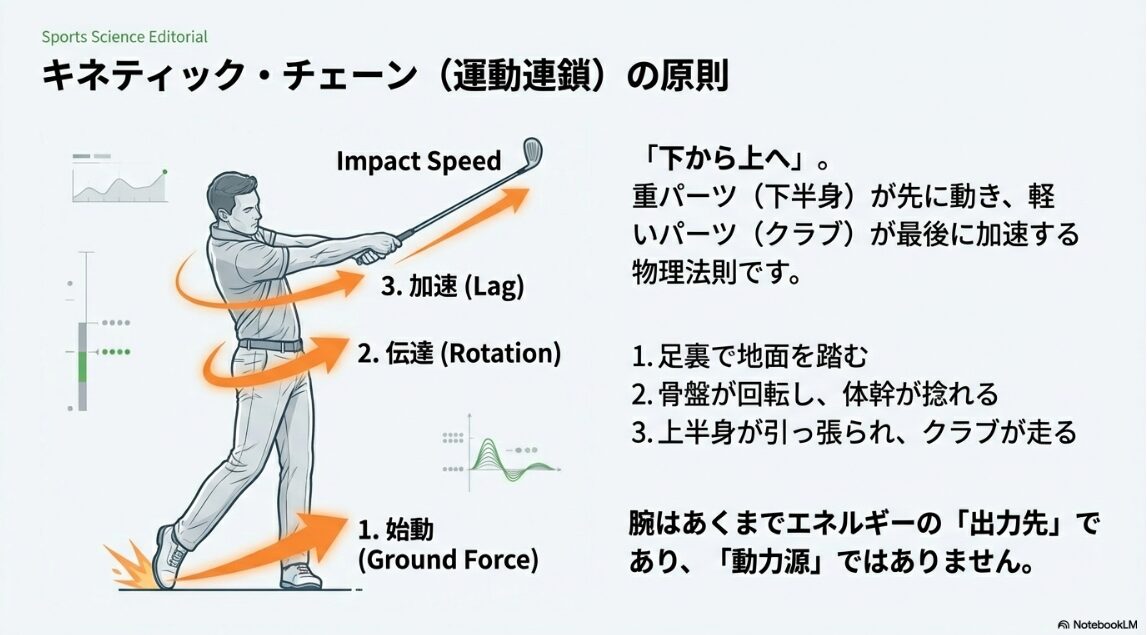 Sports Science Editorial

キネティック・チェーン（運動連鎖）の原則

Impact Speed

3. 加速 (Lag)

2. 伝達 (Rotation)

1. 始動 (Ground Force)

「下から上へ」。
重パーツ（下半身）が先に動き、軽いパーツ（クラブ）が最後に加速する物理法則です。

1. 足裏で地面を踏む
2. 骨盤が回転し、体幹が捻れる
3. 上半身が引っ張られ、クラブが走る

腕はあくまでエネルギーの「出力先」であり、「動力源」ではありません。

NotebookLM