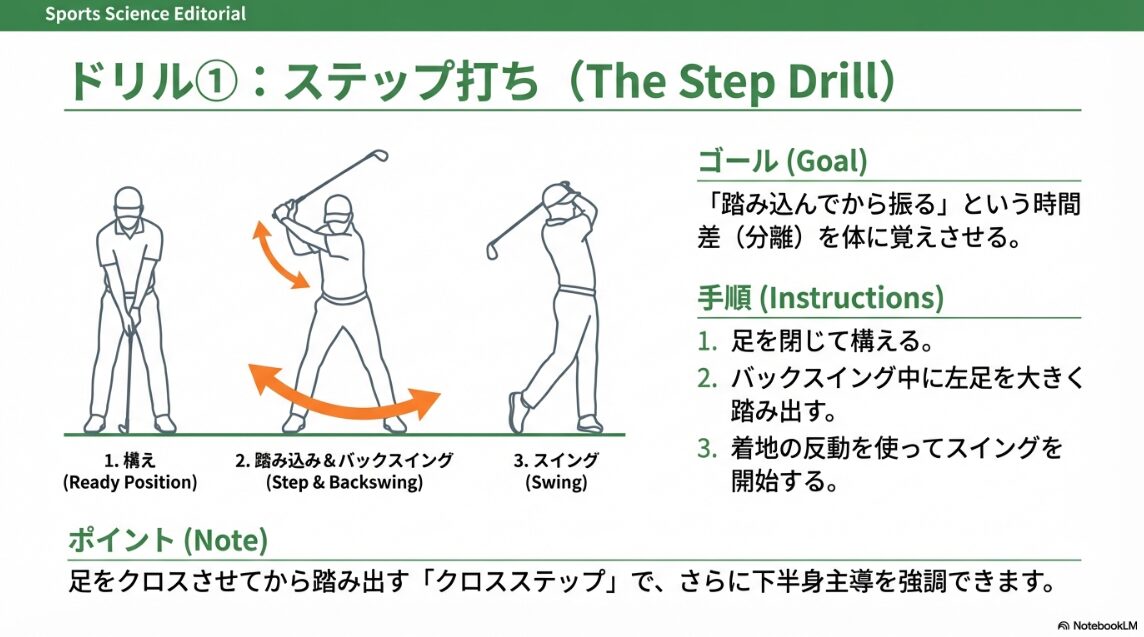 Sports Science Editorial

ドリル①：ステップ打ち（The Step Drill）

1. 構え
(Ready Position)

2. 踏み込み＆バックスイング
(Step & Backswing)

3. スイング
(Swing)

ゴール (Goal)

「踏み込んでから振る」という時間差（分離）を体に覚えさせる。

手順 (Instructions)

1. 足を閉じて構える。
2. バックスイング中に左足を大きく踏み出す。
3. 着地の反動を使ってスイングを開始する。

ポイント (Note)

足をクロスさせてから踏み出す「クロスステップ」で、さらに下半身主導を強調できます。

NotebookLM