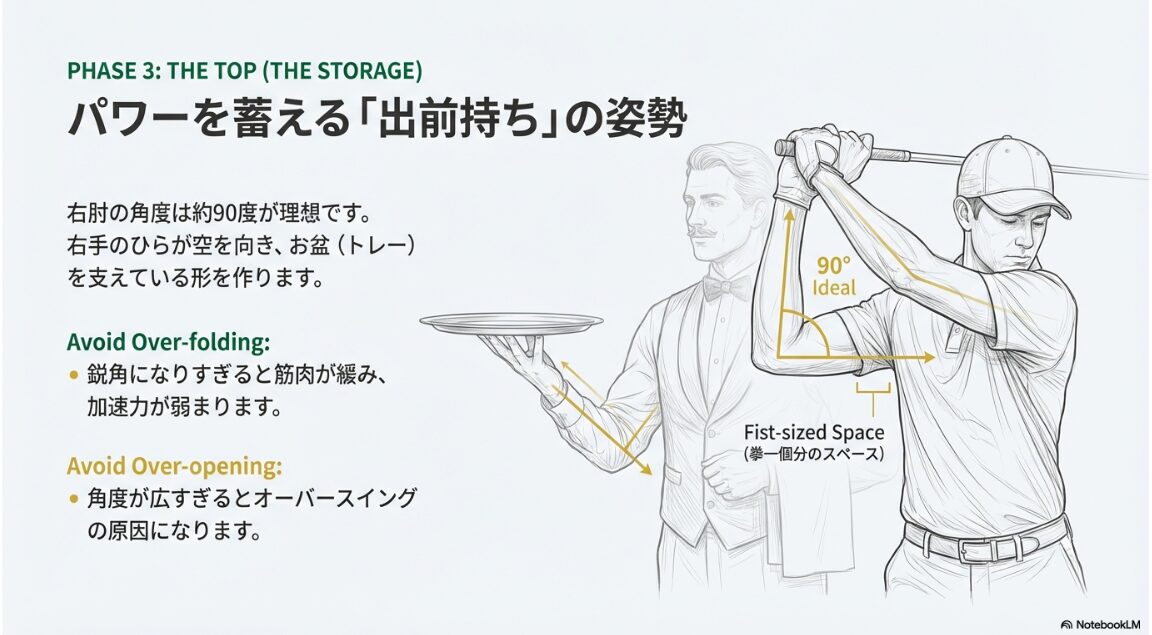 PHASE 3: THE TOP (THE STORAGE)

パワーを蓄える「出前持ち」の姿勢

右肘の角度は約90度が理想です。右手のひらが空を向き、お盆（トレー）を支えている形を作ります。

Avoid Over-folding:
• 鋭角になりすぎると筋肉が緩み、加速力が弱まります。

Avoid Over-opening:
• 角度が広すぎるとオーバースイングの原因になります。

90°
Ideal

Fist-sized Space
(拳一個分のスペース)

NotebookLM